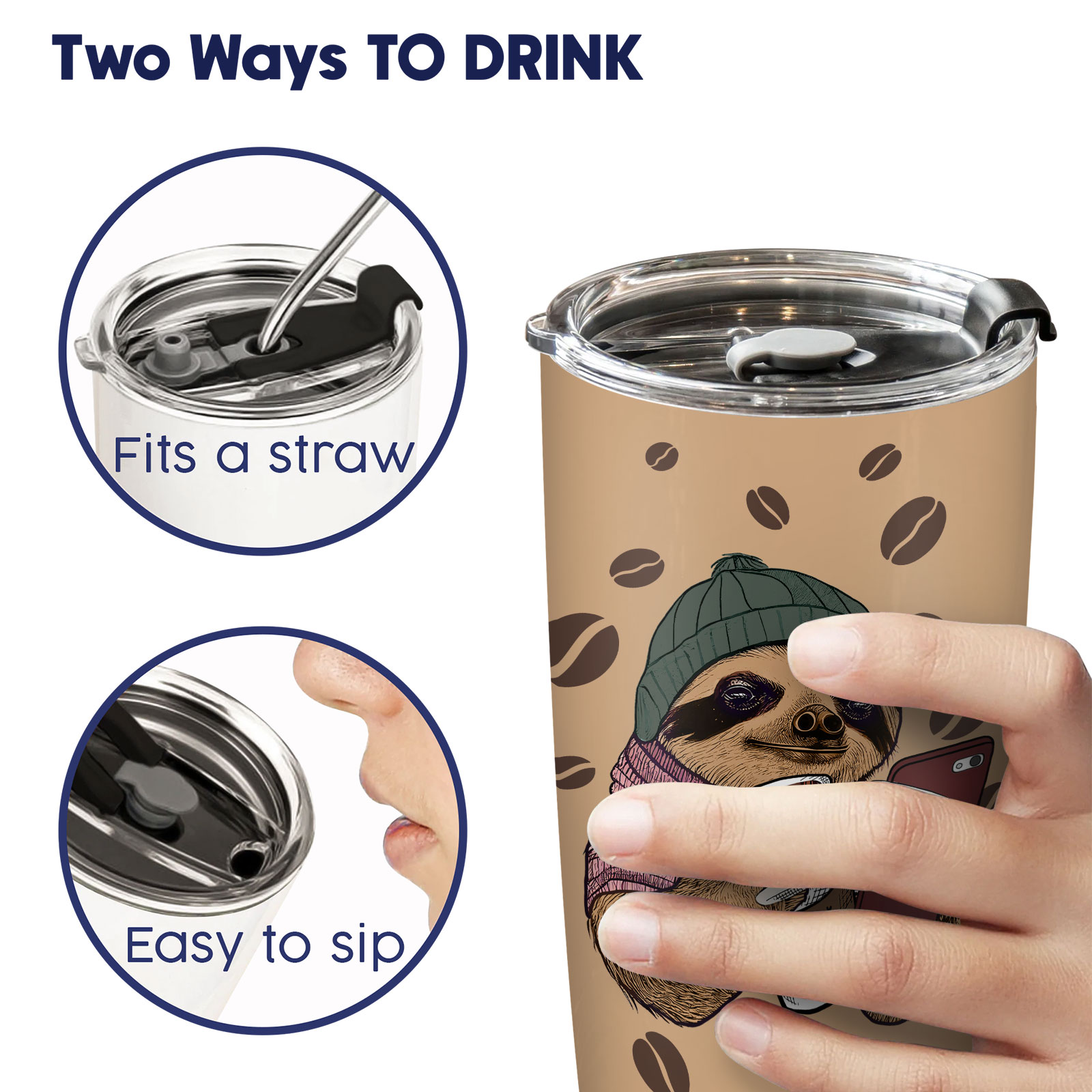 Two Ways TO DRINK

Fits a straw

Easy to sip